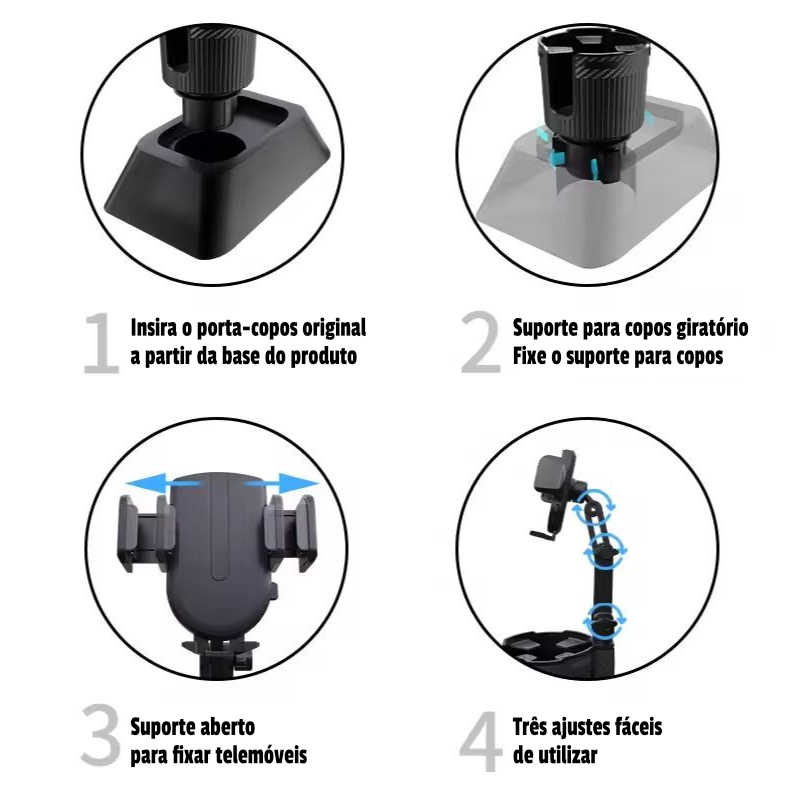 1 Insira o porta-copos original a partir da base do produto

2 Suporte para copos giratório Fixe o suporte para copos

3 Suporte aberto para fixar telemóveis

4 Três ajustes fáceis de utilizar