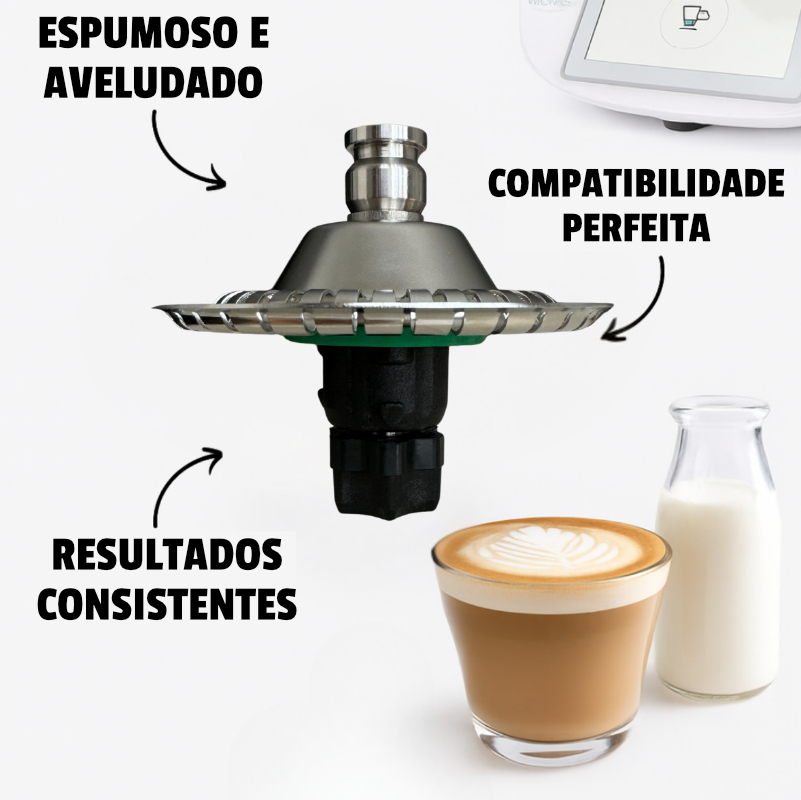 ESPUMOSO E AVELUDADO

COMPATIBILIDADE PERFEITA

RESULTADOS CONSISTENTES